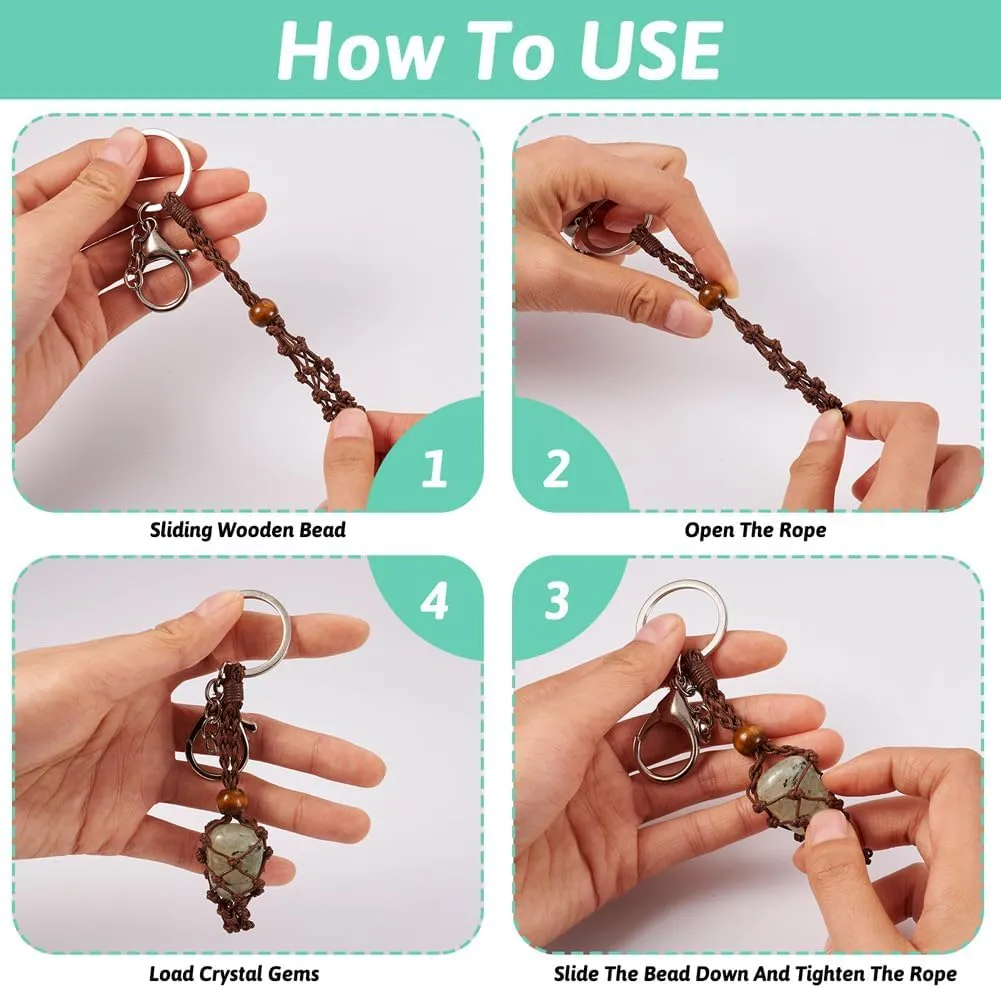 How To USE

1

Sliding Wooden Bead

2

Open The Rope

4

Load Crystal Gems

3

Slide The Bead Down And Tighten The Rope